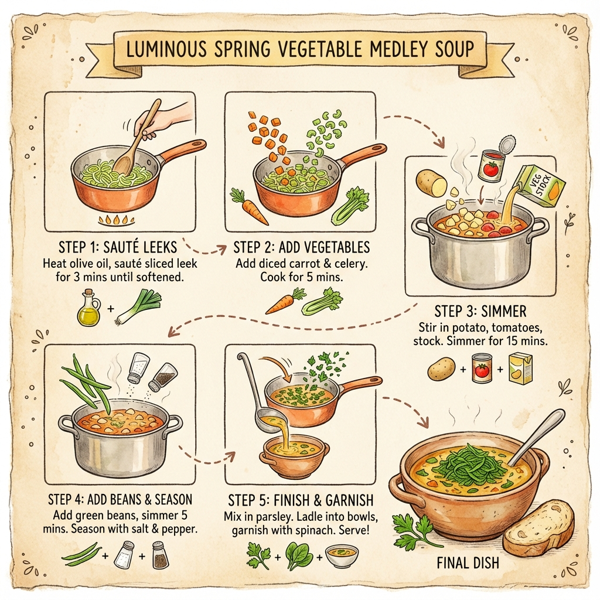 LUMINOUS SPRING VEGETABLE MEDLEY SOUP

STEP 1: SAUTÉ LEEKS
Heat olive oil, sauté sliced leek for 3 mins until softened.

+

STEP 2: ADD VEGETABLES
Add diced carrot & celery. Cook for 5 mins.

VEG STOCK

STEP 3: SIMMER
Stir in potato, tomatoes, stock. Simmer for 15 mins.

+ +

STEP 4: ADD BEANS & SEASON
Add green beans, simmer 5 mins. Season with salt & pepper.

+ +

STEP 5: FINISH & GARNISH
Mix in parsley. Ladle into bowls, garnish with spinach. Serve!

+ +

FINAL DISH