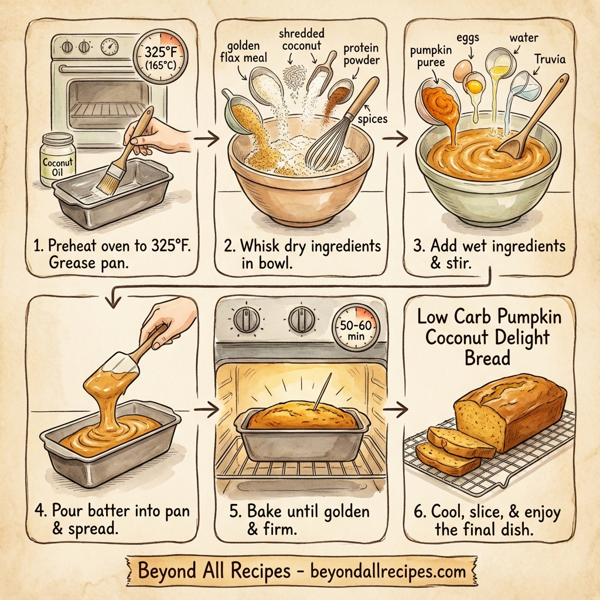 325°F (165°C)

Coconut Oil

1. Preheat oven to 325°F. Grease pan.

golden flax meal
shredded coconut
protein powder
spices

2. Whisk dry ingredients in bowl.

pumpkin puree
eggs
water
Truvia

3. Add wet ingredients & stir.

4. Pour batter into pan & spread.

50-60 min

5. Bake until golden & firm.

Low Carb Pumpkin Coconut Delight Bread

6. Cool, slice, & enjoy the final dish.

Beyond All Recipes - beyondallrecipes.com