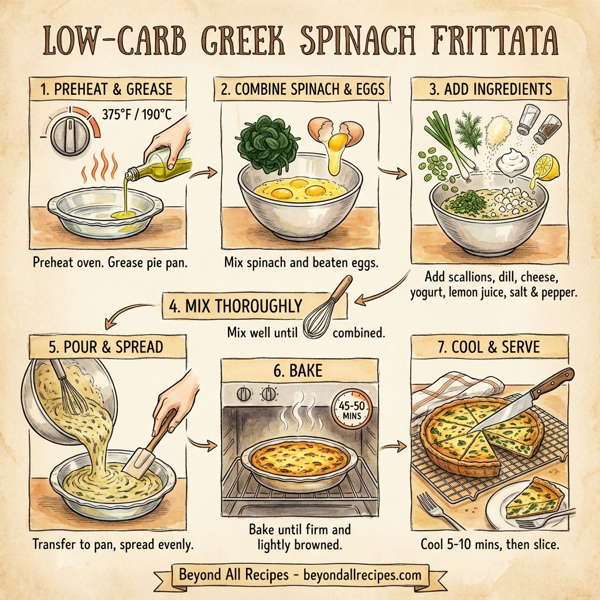 LOW-CARB GREEK SPINACH FRITTATA

1. PREHEAT & GREASE

375°F / 190°C

Preheat oven. Grease pie pan.

2. COMBINE SPINACH & EGGS

Mix spinach and beaten eggs.

3. ADD INGREDIENTS

Add scallions, dill, cheese, yogurt, lemon juice, salt & pepper.

4. MIX THOROUGHLY

Mix well until combined.

5. POUR & SPREAD

Transfer to pan, spread evenly.

6. BAKE

45-50 MINS

Bake until firm and lightly browned.

7. COOL & SERVE

Cool 5-10 mins, then slice.

Beyond All Recipes - beyondallrecipes.com