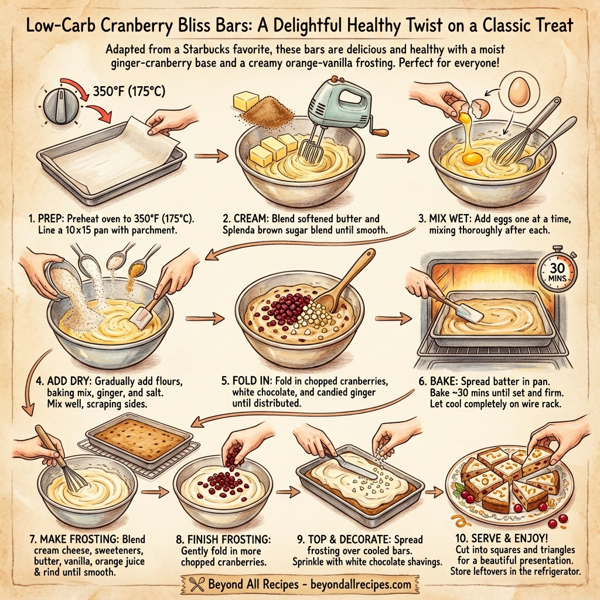 Low-Carb Cranberry Bliss Bars: A Delightful Healthy Twist on a Classic Treat

Adapted from a Starbucks favorite, these bars are delicious and healthy with a moist ginger-cranberry base and a creamy orange-vanilla frosting. Perfect for everyone!

350°F (175°C)

1. PREP: Preheat oven to 350°F (175°C). Line a 10x15 pan with parchment.

2. CREAM: Blend softened butter and Splenda brown sugar blend until smooth.

3. MIX WET: Add eggs one at a time, mixing thoroughly after each.

30 MINS

4. ADD DRY: Gradually add flours, baking mix, ginger, and salt. Mix well, scraping sides.

5. FOLD IN: Fold in chopped cranberries, white chocolate, and candied ginger until distributed.

6. BAKE: Spread batter in pan. Bake ~30 mins until set and firm. Let cool completely on wire rack.

7. MAKE FROSTING: Blend cream cheese, sweeteners, butter, vanilla, orange juice & rind until smooth.

8. FINISH FROSTING: Gently fold in more chopped cranberries.

9. TOP & DECORATE: Spread frosting over cooled bars. Sprinkle with white chocolate shavings.

10. SERVE & ENJOY! Cut into squares and triangles for a beautiful presentation. Store leftovers in the refrigerator.

Beyond All Recipes - beyondallrecipes.com