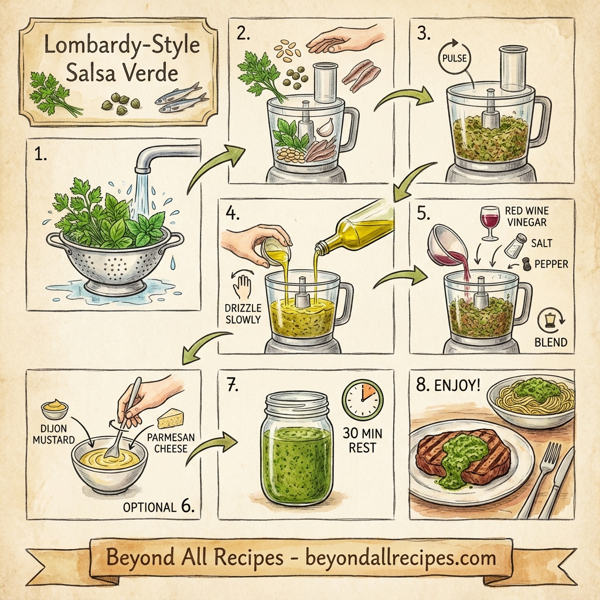 Lombardy-Style Salsa Verde

1.

2.

3.

PULSE

4.

DRIZZLE SLOWLY

5.

RED WINE VINEGAR

SALT

PEPPER

BLEND

DIJON MUSTARD

PARMESAN CHEESE

OPTIONAL 6.

7.

30 MIN REST

8. ENJOY!

Beyond All Recipes - beyondallrecipes.com