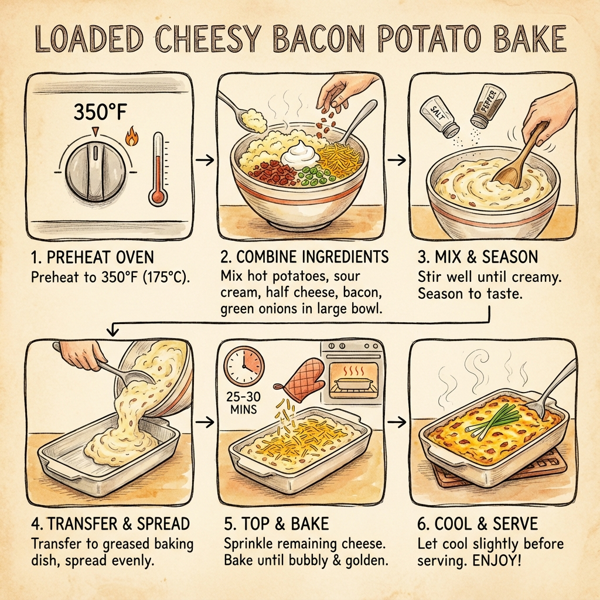 LOADED CHEESY BACON POTATO BAKE

350°F

1. PREHEAT OVEN
Preheat to 350°F (175°C).

2. COMBINE INGREDIENTS
Mix hot potatoes, sour cream, half cheese, bacon, green onions in large bowl.

SALT
PEPPER

3. MIX & SEASON
Stir well until creamy. Season to taste.

4. TRANSFER & SPREAD
Transfer to greased baking dish, spread evenly.

25-30 MINS

5. TOP & BAKE
Sprinkle remaining cheese. Bake until bubbly & golden.

6. COOL & SERVE
Let cool slightly before serving. ENJOY!