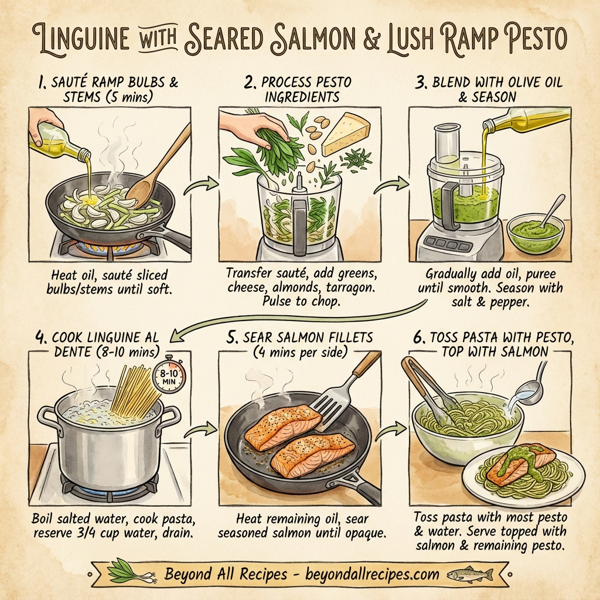 LINGUINE WITH SEARED SALMON & LUSH RAMP PESTO

1. SAUTÉ RAMP BULBS & STEMS (5 mins)

Heat oil, sauté sliced bulbs/stems until soft.

2. PROCESS PESTO INGREDIENTS

Transfer sauté, add greens, cheese, almonds, tarragon. Pulse to chop.

3. BLEND WITH OLIVE OIL & SEASON

Gradually add oil, puree until smooth. Season with salt & pepper.

4. COOK LINGUINE AL DENTE (8-10 mins)

8-10 MIN

Boil salted water, cook pasta, reserve 3/4 cup water, drain.

5. SEAR SALMON FILLETS (4 mins per side)

Heat remaining oil, sear seasoned salmon until opaque.

6. TOSS PASTA WITH PESTO, TOP WITH SALMON

Toss pasta with most pesto & water. Serve topped with salmon & remaining pesto.

Beyond All Recipes - beyondallrecipes.com