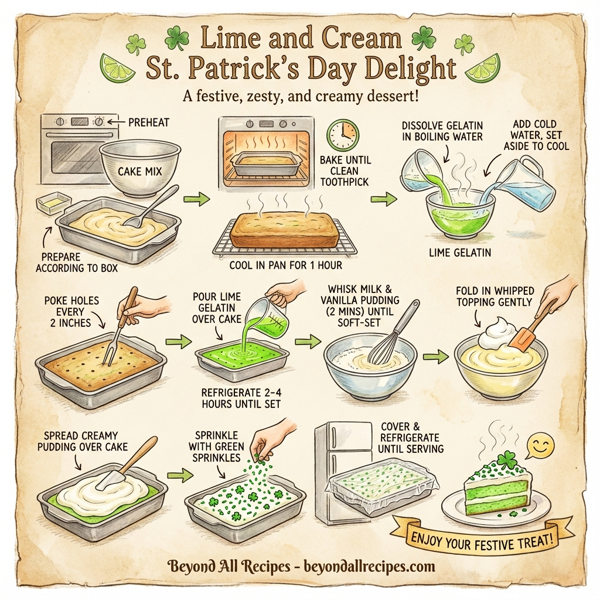 Lime and Cream
St. Patrick's Day Delight

A festive, zesty, and creamy dessert!

PREHEAT

CAKE MIX

PREPARE ACCORDING TO BOX

BAKE UNTIL CLEAN TOOTHPICK

COOL IN PAN FOR 1 HOUR

DISSOLVE GELATIN IN BOILING WATER

ADD COLD WATER, SET ASIDE TO COOL

LIME GELATIN

POKE HOLES EVERY 2 INCHES

POUR LIME GELATIN OVER CAKE

REFRIGERATE 2-4 HOURS UNTIL SET

WHISK MILK & VANILLA PUDDING (2 MINS) UNTIL SOFT-SET

FOLD IN WHIPPED TOPPING GENTLY

SPREAD CREAMY PUDDING OVER CAKE

SPRINKLE WITH GREEN SPRINKLES

COVER & REFRIGERATE UNTIL SERVING

ENJOY YOUR FESTIVE TREAT!

Beyond All Recipes - beyondallrecipes.com