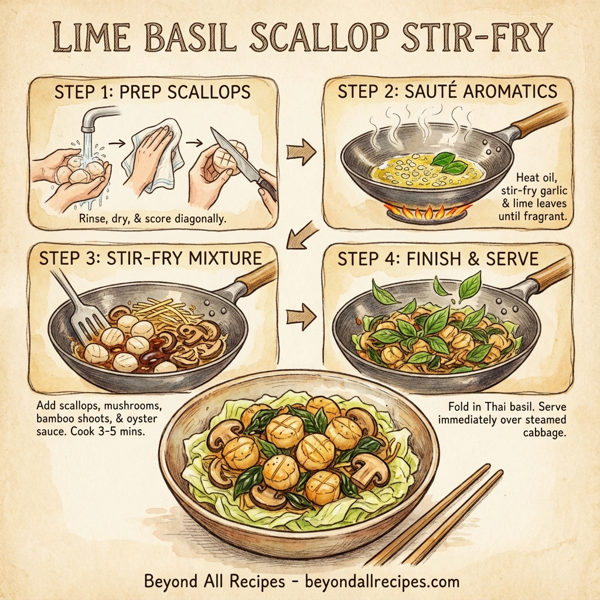 LIME BASIL SCALLOP STIR-FRY

STEP 1: PREP SCALLOPS

Rinse, dry, & score diagonally.

STEP 2: SAUTÉ AROMATICS

Heat oil, stir-fry garlic & lime leaves until fragrant.

STEP 3: STIR-FRY MIXTURE

Add scallops, mushrooms, bamboo shoots, & oyster sauce. Cook 3-5 mins.

STEP 4: FINISH & SERVE

Fold in Thai basil. Serve immediately over steamed cabbage.

Beyond All Recipes - beyondallrecipes.com