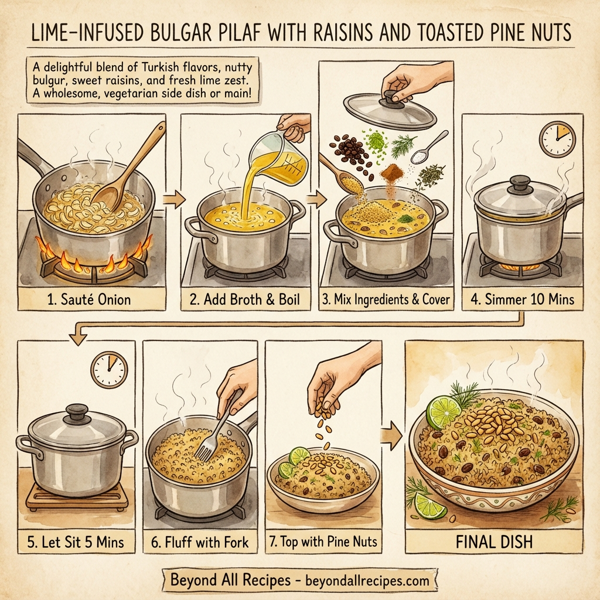 LIME-INFUSED BULGAR PILAF WITH RAISINS AND TOASTED PINE NUTS

A delightful blend of Turkish flavors, nutty bulgur, sweet raisins, and fresh lime zest. A wholesome, vegetarian side dish or main!

1. Sauté Onion

2. Add Broth & Boil

3. Mix Ingredients & Cover

4. Simmer 10 Mins

5. Let Sit 5 Mins

6. Fluff with Fork

7. Top with Pine Nuts

FINAL DISH

Beyond All Recipes - beyondallrecipes.com