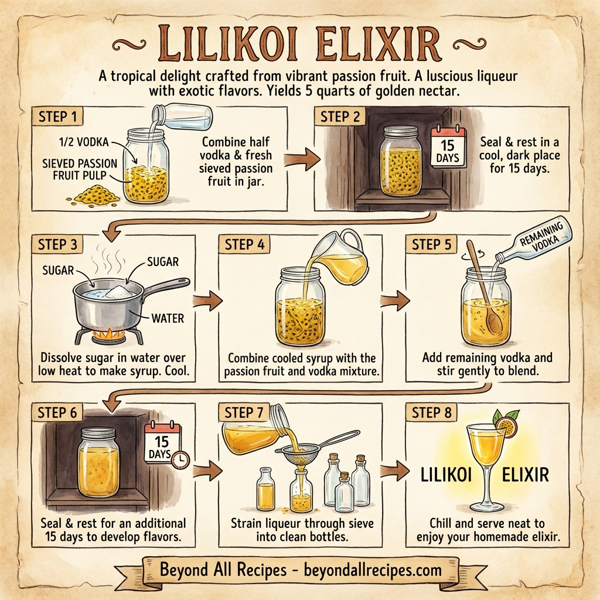 LILIKOI ELIXIR

A tropical delight crafted from vibrant passion fruit. A luscious liqueur with exotic flavors. Yields 5 quarts of golden nectar.

STEP 1

1/2 VODKA

SIEVED PASSION FRUIT PULP

Combine half vodka & fresh sieved passion fruit in jar.

STEP 2

15 DAYS

Seal & rest in a cool, dark place for 15 days.

STEP 3

SUGAR

SUGAR

WATER

Dissolve sugar in water over low heat to make syrup. Cool.

STEP 4

Combine cooled syrup with the passion fruit and vodka mixture.

STEP 5

REMAINING VODKA

Add remaining vodka and stir gently to blend.

STEP 6

15 DAYS

Seal & rest for an additional 15 days to develop flavors.

STEP 7

Strain liqueur through sieve into clean bottles.

STEP 8

LILIKOI ELIXIR

Chill and serve neat to enjoy your homemade elixir.

Beyond All Recipes - beyondallrecipes.com