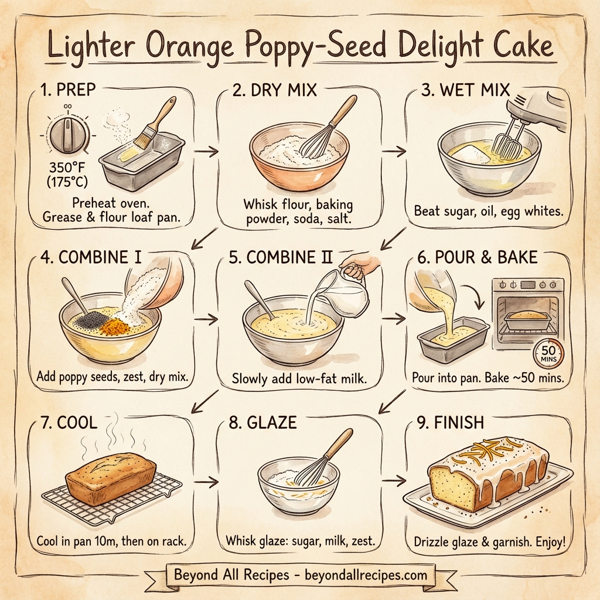 Lighter Orange Poppy-Seed Delight Cake

1. PREP

350°F (175°C)

Preheat oven. Grease & flour loaf pan.

2. DRY MIX

Whisk flour, baking powder, soda, salt.

3. WET MIX

Beat sugar, oil, egg whites.

4. COMBINE I

Add poppy seeds, zest, dry mix.

5. COMBINE II

Slowly add low-fat milk.

6. POUR & BAKE

50 MINS

Pour into pan. Bake ~50 mins.

7. COOL

Cool in pan 10m, then on rack.

8. GLAZE

Whisk glaze: sugar, milk, zest.

9. FINISH

Drizzle glaze & garnish. Enjoy!

Beyond All Recipes - beyondallrecipes.com