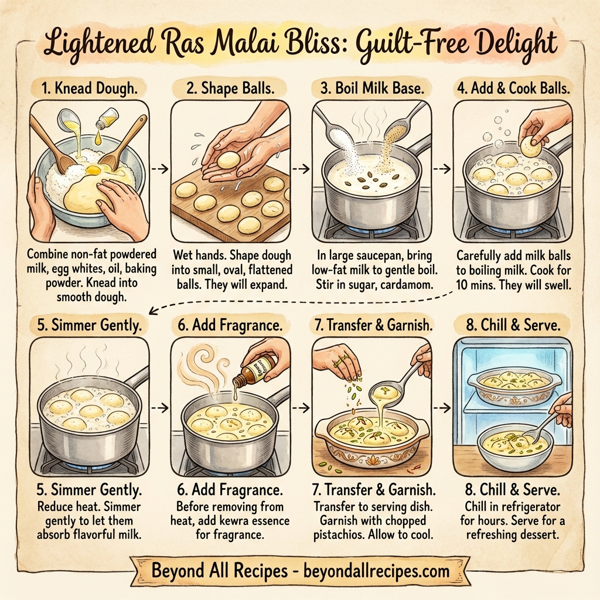 Lightened Ras Malai Bliss: Guilt-Free Delight

1. Knead Dough.

Combine non-fat powdered milk, egg whites, oil, baking powder. Knead into smooth dough.

2. Shape Balls.

Wet hands. Shape dough into small, oval, flattened balls. They will expand.

3. Boil Milk Base.

In large saucepan, bring low-fat milk to gentle boil. Stir in sugar, cardamom.

4. Add & Cook Balls.

Carefully add milk balls to boiling milk. Cook for 10 mins. They will swell.

5. Simmer Gently.

5. Simmer Gently.
Reduce heat. Simmer gently to let them absorb flavorful milk.

6. Add Fragrance.

6. Add Fragrance.
Before removing from heat, add kewra essence for fragrance.

7. Transfer & Garnish.

7. Transfer & Garnish.
Transfer to serving dish. Garnish with chopped pistachios. Allow to cool.

8. Chill & Serve.

8. Chill & Serve.
Chill in refrigerator for hours. Serve for a refreshing dessert.

Beyond All Recipes - beyondallrecipes.com