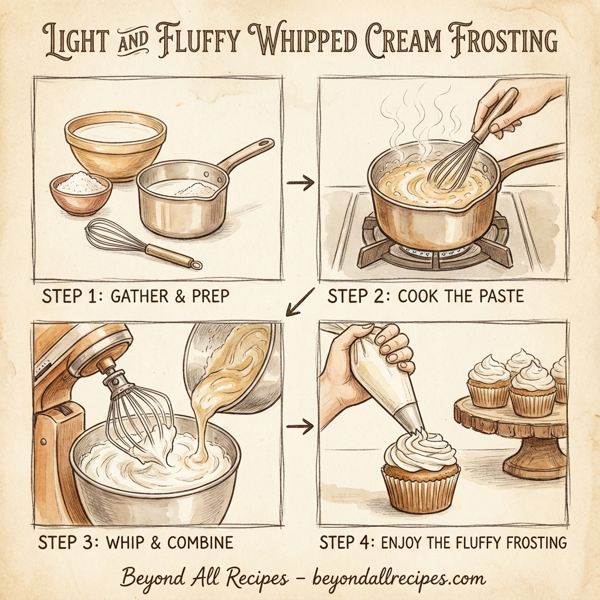 LIGHT AND FLUFFY WHIPPED CREAM FROSTING

STEP 1: GATHER & PREP

STEP 2: COOK THE PASTE

STEP 3: WHIP & COMBINE

STEP 4: ENJOY THE FLUFFY FROSTING

Beyond All Recipes – beyondallrecipes.com