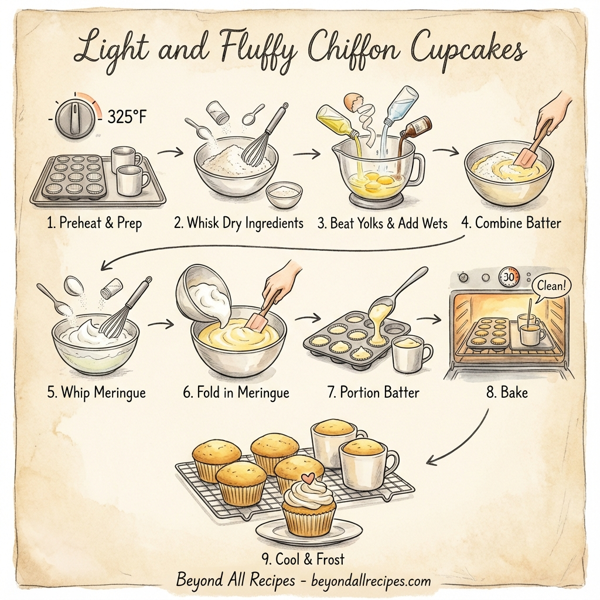 Light and Fluffy Chiffon Cupcakes

325°F

1. Preheat & Prep

2. Whisk Dry Ingredients

3. Beat Yolks & Add Wets

4. Combine Batter

5. Whip Meringue

6. Fold in Meringue

7. Portion Batter

30

Clean!

8. Bake

9. Cool & Frost

Beyond All Recipes - beyondallrecipes.com