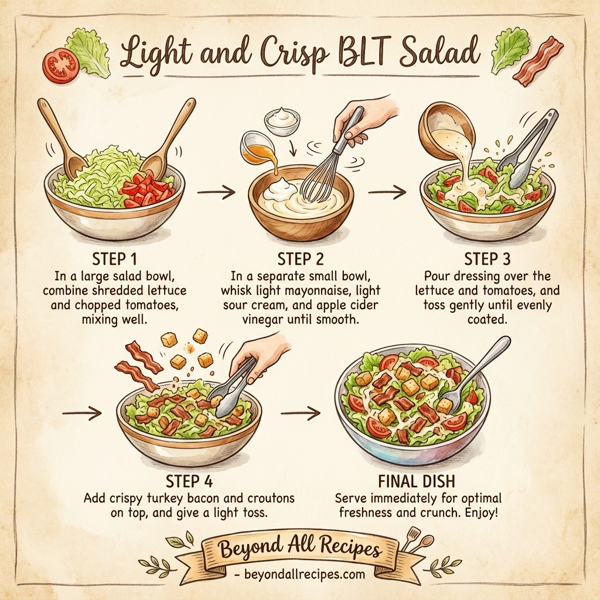 Light and Crisp BLT Salad

STEP 1
In a large salad bowl, combine shredded lettuce and chopped tomatoes, mixing well.

STEP 2
In a separate small bowl, whisk light mayonnaise, light sour cream, and apple cider vinegar until smooth.

STEP 3
Pour dressing over the lettuce and tomatoes, and toss gently until evenly coated.

STEP 4
Add crispy turkey bacon and croutons on top, and give a light toss.

FINAL DISH
Serve immediately for optimal freshness and crunch. Enjoy!

Beyond All Recipes
- beyondallrecipes.com