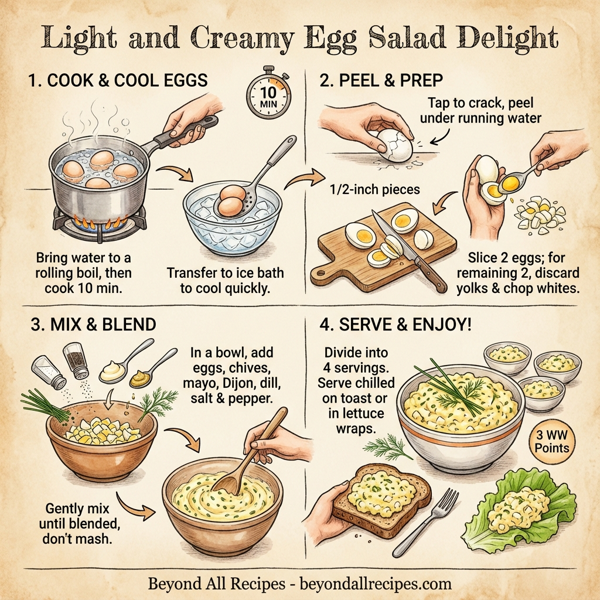 Light and Creamy Egg Salad Delight

1. COOK & COOL EGGS

10 MIN

Bring water to a rolling boil, then cook 10 min.

Transfer to ice bath to cool quickly.

2. PEEL & PREP

Tap to crack, peel under running water

1/2-inch pieces

Slice 2 eggs; for remaining 2, discard yolks & chop whites.

3. MIX & BLEND

In a bowl, add eggs, chives, mayo, Dijon, dill, salt & pepper.

Gently mix until blended, don't mash.

4. SERVE & ENJOY!

Divide into 4 servings. Serve chilled on toast or in lettuce wraps.

3 WW Points

Beyond All Recipes - beyondallrecipes.com