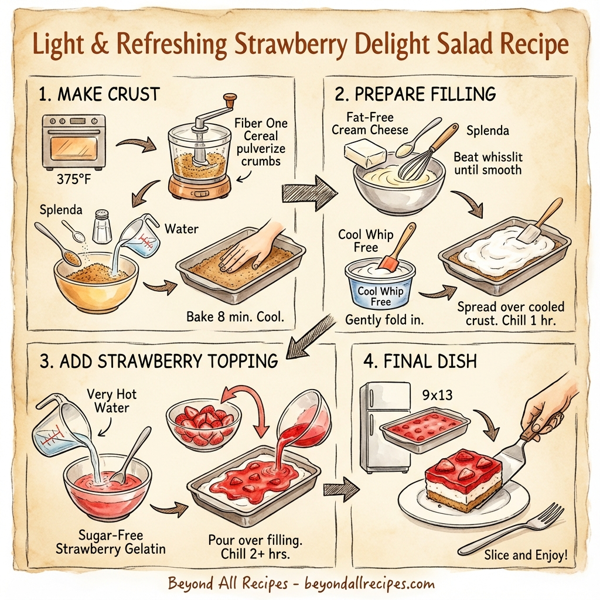 Light & Refreshing Strawberry Delight Salad Recipe

1. MAKE CRUST

375°F

Fiber One Cereal pulverize crumbs

Splenda

Water

Bake 8 min. Cool.

2. PREPARE FILLING

Fat-Free Cream Cheese

Splenda

Beat whisslit until smooth

Cool Whip Free

Cool Whip Free

Gently fold in.

Spread over cooled crust. Chill 1 hr.

3. ADD STRAWBERRY TOPPING

Very Hot Water

Sugar-Free Strawberry Gelatin

Pour over filling. Chill 2+ hrs.

4. FINAL DISH

9x13

Slice and Enjoy!

Beyond All Recipes - beyondallrecipes.com