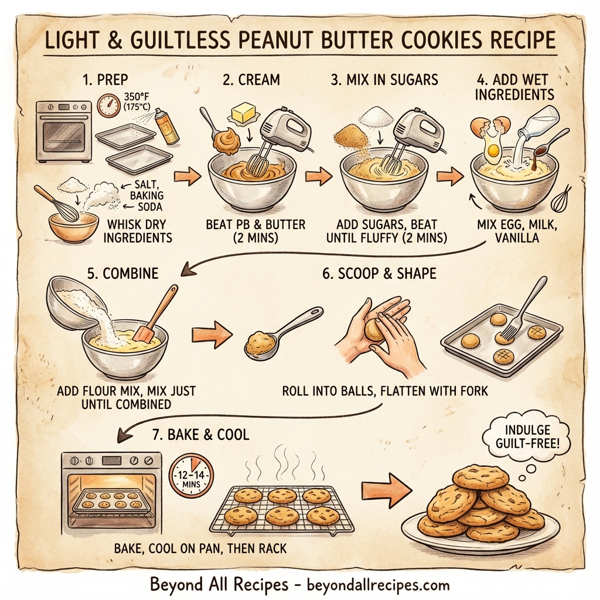 LIGHT & GUILTLESS PEANUT BUTTER COOKIES RECIPE

1. PREP

350°F (175°C)

SALT, BAKING SODA

WHISK DRY INGREDIENTS

2. CREAM

BEAT PB & BUTTER (2 MINS)

3. MIX IN SUGARS

ADD SUGARS, BEAT UNTIL FLUFFY (2 MINS)

4. ADD WET INGREDIENTS

MIX EGG, MILK, VANILLA

5. COMBINE

ADD FLOUR MIX, MIX JUST UNTIL COMBINED

6. SCOOP & SHAPE

ROLL INTO BALLS, FLATTEN WITH FORK

7. BAKE & COOL

12-14 MINS

BAKE, COOL ON PAN, THEN RACK

INDULGE GUILT-FREE!

Beyond All Recipes - beyondallrecipes.com