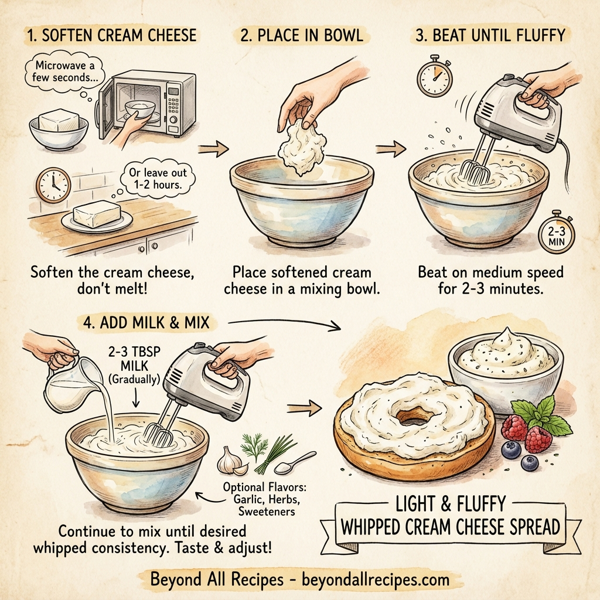 1. SOFTEN CREAM CHEESE

Microwave a few seconds...

Or leave out 1-2 hours.

Soften the cream cheese, don't melt!

2. PLACE IN BOWL

Place softened cream cheese in a mixing bowl.

3. BEAT UNTIL FLUFFY

2-3 MIN

Beat on medium speed for 2-3 minutes.

4. ADD MILK & MIX

2-3 TBSP MILK (Gradually)

Optional Flavors: Garlic, Herbs, Sweeteners

Continue to mix until desired whipped consistency. Taste & adjust!

LIGHT & FLUFFY
WHIPPED CREAM CHEESE SPREAD

Beyond All Recipes - beyondallrecipes.com