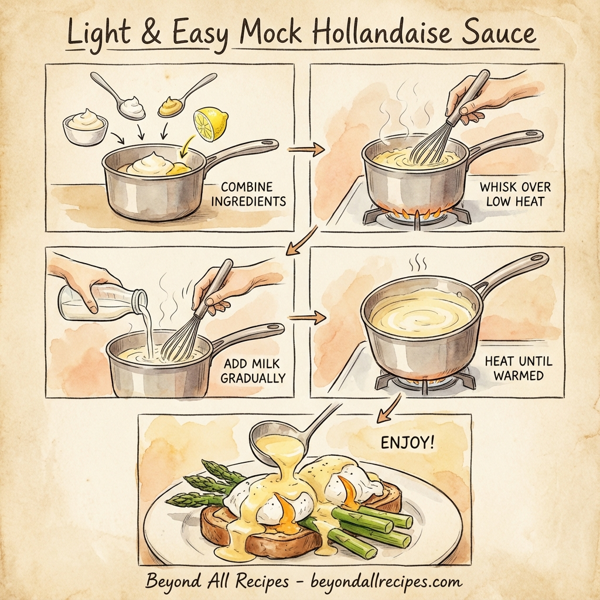 Light & Easy Mock Hollandaise Sauce

COMBINE INGREDIENTS

WHISK OVER LOW HEAT

ADD MILK GRADUALLY

HEAT UNTIL WARMED

ENJOY!

Beyond All Recipes - beyondallrecipes.com