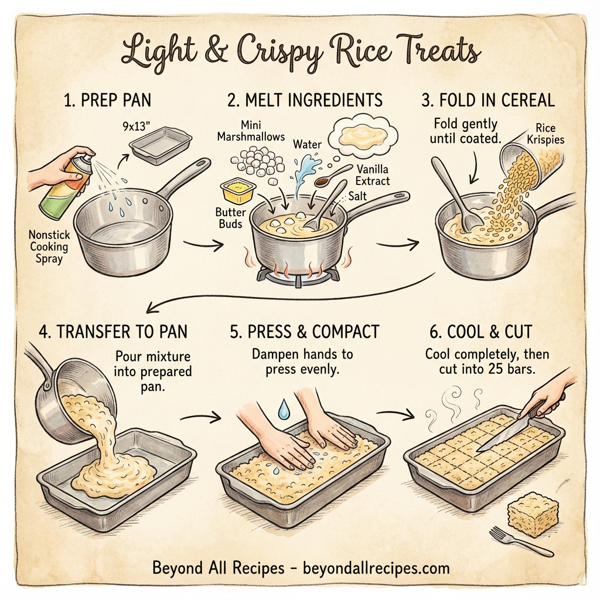 Light & Crispy Rice Treats

1. PREP PAN

9x13"

Nonstick Cooking Spray

2. MELT INGREDIENTS

Mini Marshmallows

Water

Vanilla Extract

Salt

Butter Buds

3. FOLD IN CEREAL

Fold gently until coated.

Rice Krispies

4. TRANSFER TO PAN

Pour mixture into prepared pan.

5. PRESS & COMPACT

Dampen hands to press evenly.

6. COOL & CUT

Cool completely, then cut into 25 bars.

Beyond All Recipes - beyondallrecipes.com