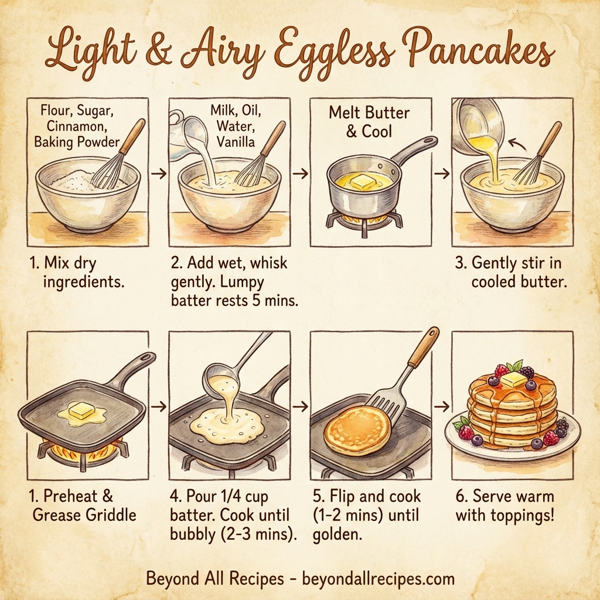 Light & Airy Eggless Pancakes

Flour, Sugar, Cinnamon, Baking Powder

1. Mix dry ingredients.

Milk, Oil, Water, Vanilla

2. Add wet, whisk gently. Lumpy batter rests 5 mins.

Melt Butter & Cool

3. Gently stir in cooled butter.

1. Preheat & Grease Griddle

4. Pour 1/4 cup batter. Cook until bubbly (2-3 mins).

5. Flip and cook (1-2 mins) until golden.

6. Serve warm with toppings!

Beyond All Recipes - beyondallrecipes.com