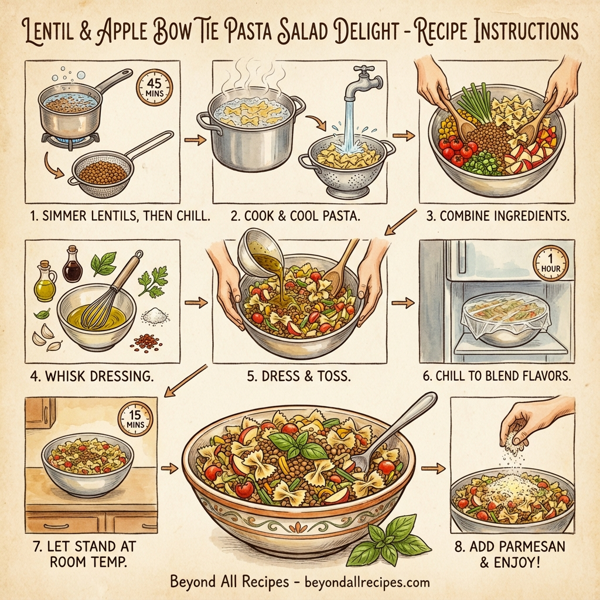 LENTIL & APPLE BOW TIE PASTA SALAD DELIGHT - RECIPE INSTRUCTIONS

45 MINS

1. SIMMER LENTILS, THEN CHILL.

2. COOK & COOL PASTA.

3. COMBINE INGREDIENTS.

4. WHISK DRESSING.

5. DRESS & TOSS.

1 HOUR

6. CHILL TO BLEND FLAVORS.

15 MINS

7. LET STAND AT ROOM TEMP.

8. ADD PARMESAN & ENJOY!

Beyond All Recipes - beyondallrecipes.com