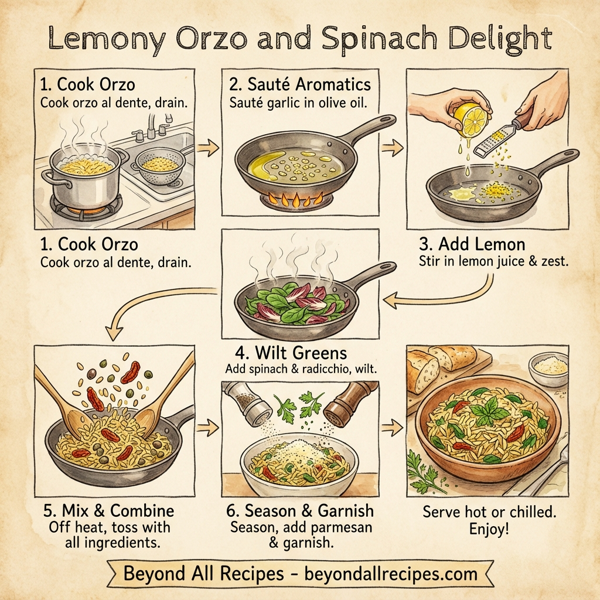 Lemony Orzo and Spinach Delight

1. Cook Orzo
Cook orzo al dente, drain.

2. Sauté Aromatics
Sauté garlic in olive oil.

1. Cook Orzo
Cook orzo al dente, drain.

3. Add Lemon
Stir in lemon juice & zest.

4. Wilt Greens
Add spinach & radicchio, wilt.

5. Mix & Combine
Off heat, toss with all ingredients.

6. Season & Garnish
Season, add parmesan & garnish.

Serve hot or chilled. Enjoy!

Beyond All Recipes - beyondallrecipes.com