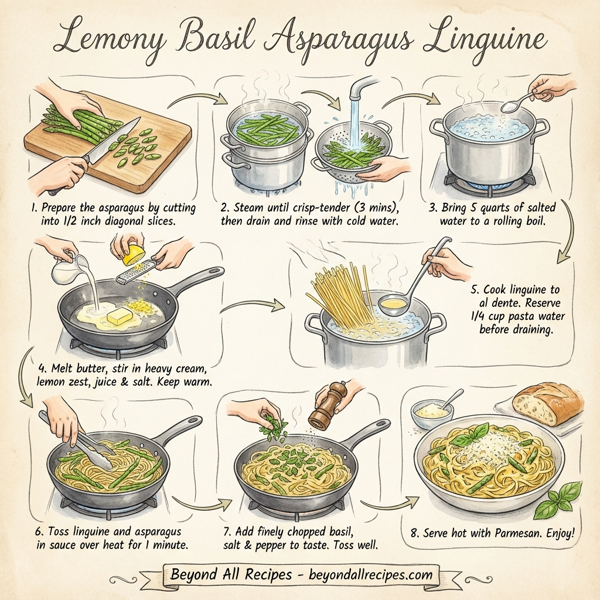 Lemony Basil Asparagus Linguine

1. Prepare the asparagus by cutting into 1/2 inch diagonal slices.

2. Steam until crisp-tender (3 mins), then drain and rinse with cold water.

3. Bring 5 quarts of salted water to a rolling boil.

4. Melt butter, stir in heavy cream, lemon zest, juice & salt. Keep warm.

5. Cook linguine to al dente. Reserve 1/4 cup pasta water before draining.

6. Toss linguine and asparagus in sauce over heat for 1 minute.

7. Add finely chopped basil, salt & pepper to taste. Toss well.

8. Serve hot with Parmesan. Enjoy!

Beyond All Recipes - beyondallrecipes.com