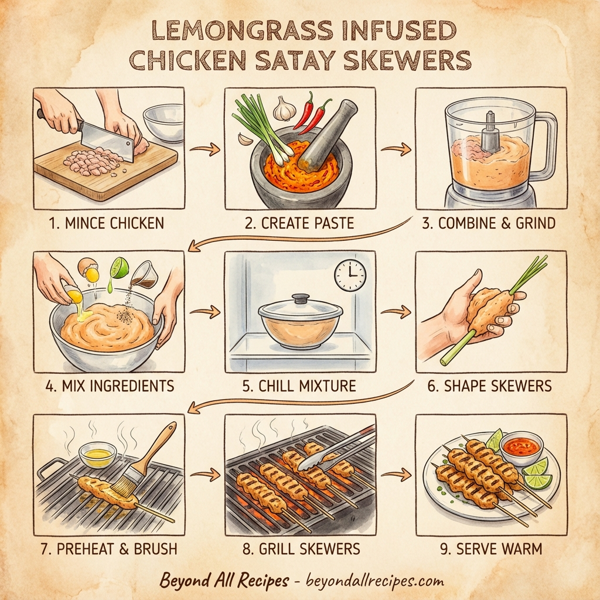 LEMONGRASS INFUSED CHICKEN SATAY SKEWERS

1. MINCE CHICKEN

2. CREATE PASTE

3. COMBINE & GRIND

4. MIX INGREDIENTS

5. CHILL MIXTURE

6. SHAPE SKEWERS

7. PREHEAT & BRUSH

8. GRILL SKEWERS

9. SERVE WARM

Beyond All Recipes - beyondallrecipes.com