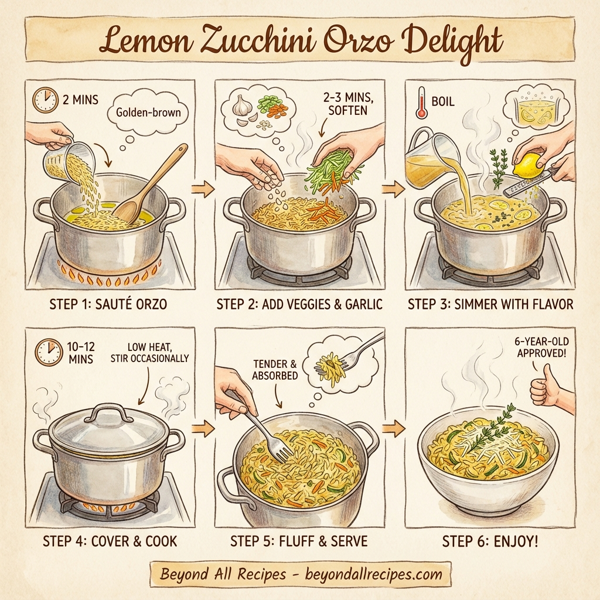 Lemon Zucchini Orzo Delight

2 MINS

Golden-brown

STEP 1: SAUTÉ ORZO

2-3 MINS, SOFTEN

STEP 2: ADD VEGGIES & GARLIC

BOIL

STEP 3: SIMMER WITH FLAVOR

10-12 MINS

LOW HEAT, STIR OCCASIONALLY

STEP 4: COVER & COOK

TENDER & ABSORBED

STEP 5: FLUFF & SERVE

6-YEAR-OLD APPROVED!

STEP 6: ENJOY!

Beyond All Recipes - beyondallrecipes.com