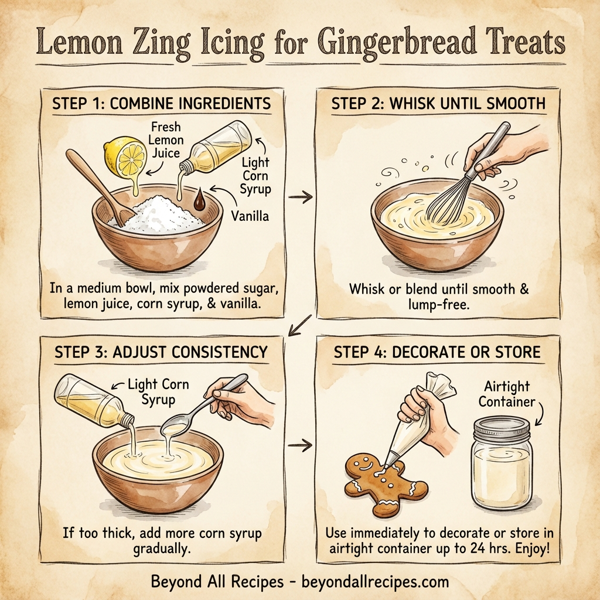 Lemon Zing Icing for Gingerbread Treats

STEP 1: COMBINE INGREDIENTS

Fresh Lemon Juice

Light Corn Syrup

Vanilla

In a medium bowl, mix powdered sugar, lemon juice, corn syrup, & vanilla.

STEP 2: WHISK UNTIL SMOOTH

Whisk or blend until smooth & lump-free.

STEP 3: ADJUST CONSISTENCY

Light Corn Syrup

If too thick, add more corn syrup gradually.

STEP 4: DECORATE OR STORE

Airtight Container

Use immediately to decorate or store in airtight container up to 24 hrs. Enjoy!

Beyond All Recipes - beyondallrecipes.com