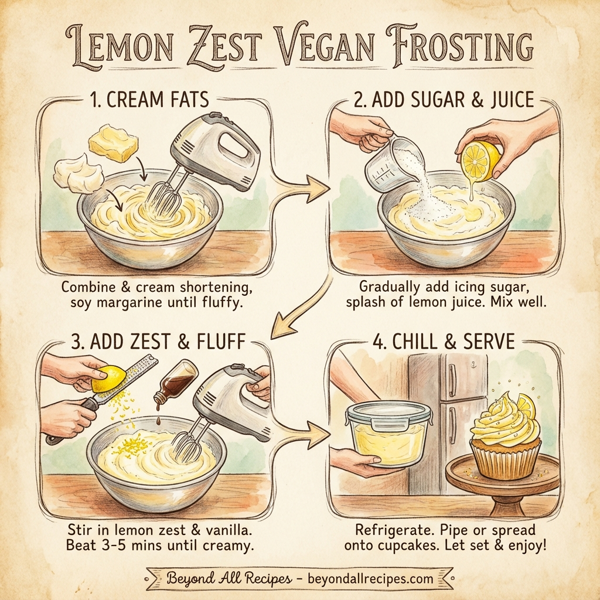 LEMON ZEST VEGAN FROSTING

1. CREAM FATS

Combine & cream shortening, soy margarine until fluffy.

2. ADD SUGAR & JUICE

Gradually add icing sugar, splash of lemon juice. Mix well.

3. ADD ZEST & FLUFF

Stir in lemon zest & vanilla. Beat 3-5 mins until creamy.

4. CHILL & SERVE

Refrigerate. Pipe or spread onto cupcakes. Let set & enjoy!

Beyond All Recipes - beyondallrecipes.com