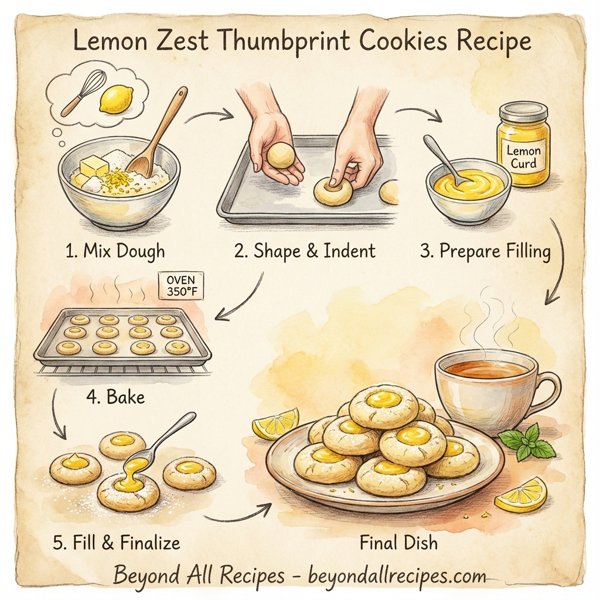 Lemon Zest Thumbprint Cookies Recipe

Lemon Curd

1. Mix Dough

2. Shape & Indent

3. Prepare Filling

OVEN 350°F

4. Bake

5. Fill & Finalize

Final Dish

Beyond All Recipes - beyondallrecipes.com