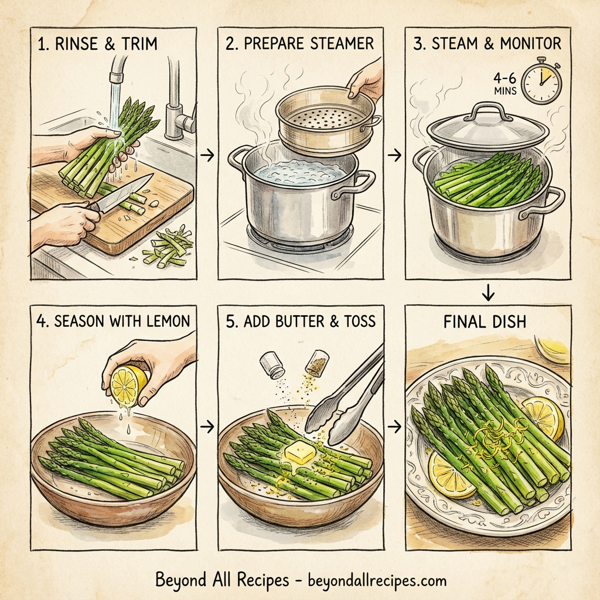 1. RINSE & TRIM

2. PREPARE STEAMER

3. STEAM & MONITOR

4-6 MINS

4. SEASON WITH LEMON

5. ADD BUTTER & TOSS

FINAL DISH

Beyond All Recipes - beyondallrecipes.com