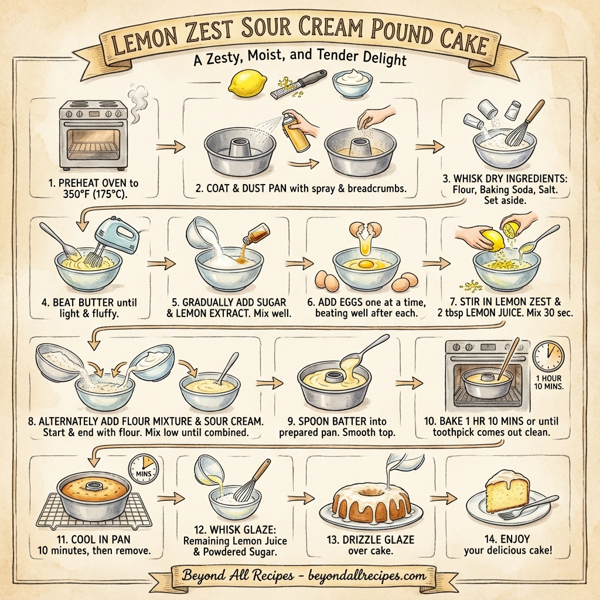 LEMON ZEST SOUR CREAM POUND CAKE

A Zesty, Moist, and Tender Delight

1. PREHEAT OVEN to 350°F (175°C).

2. COAT & DUST PAN with spray & breadcrumbs.

3. WHISK DRY INGREDIENTS: Flour, Baking Soda, Salt. Set aside.

4. BEAT BUTTER until light & fluffy.

5. GRADUALLY ADD SUGAR & LEMON EXTRACT. Mix well.

6. ADD EGGS one at a time, beating well after each.

7. STIR IN LEMON ZEST & 2 tbsp LEMON JUICE. Mix 30 sec.

8. ALTERNATELY ADD FLOUR MIXTURE & SOUR CREAM. Start & end with flour. Mix low until combined.

9. SPOON BATTER into prepared pan. Smooth top.

1 HOUR 10 MINS.

10. BAKE 1 HR 10 MINS or until toothpick comes out clean.

MINS

11. COOL IN PAN 10 minutes, then remove.

12. WHISK GLAZE: Remaining Lemon Juice & Powdered Sugar.

13. DRIZZLE GLAZE over cake.

14. ENJOY your delicious cake!

Beyond All Recipes - beyondallrecipes.com