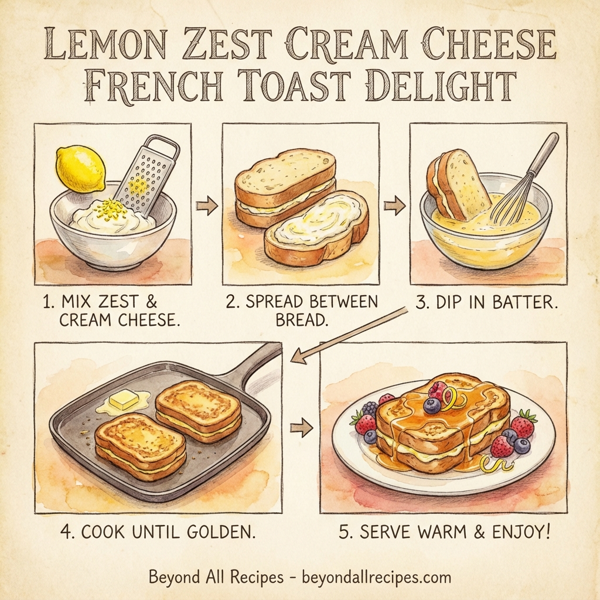 LEMON ZEST CREAM CHEESE FRENCH TOAST DELIGHT

1. MIX ZEST & CREAM CHEESE.

2. SPREAD BETWEEN BREAD.

3. DIP IN BATTER.

4. COOK UNTIL GOLDEN.

5. SERVE WARM & ENJOY!

Beyond All Recipes - beyondallrecipes.com