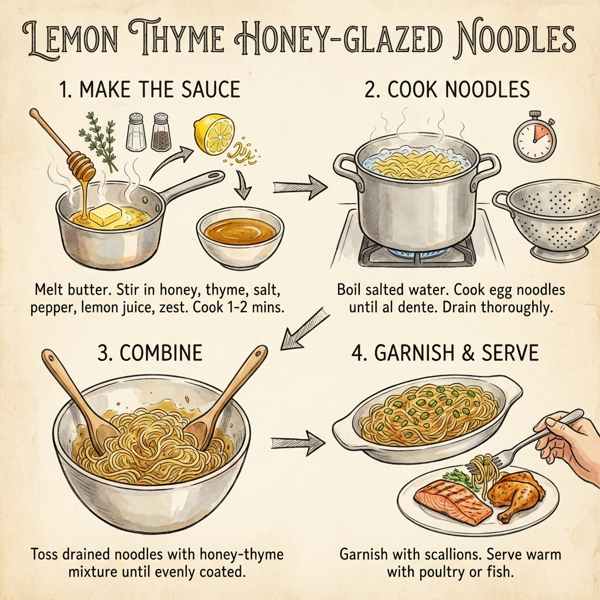 LEMON THYME HONEY-GLAZED NOODLES

1. MAKE THE SAUCE

Melt butter. Stir in honey, thyme, salt, pepper, lemon juice, zest. Cook 1-2 mins.

2. COOK NOODLES

Boil salted water. Cook egg noodles until al dente. Drain thoroughly.

3. COMBINE

Toss drained noodles with honey-thyme mixture until evenly coated.

4. GARNISH & SERVE

Garnish with scallions. Serve warm with poultry or fish.