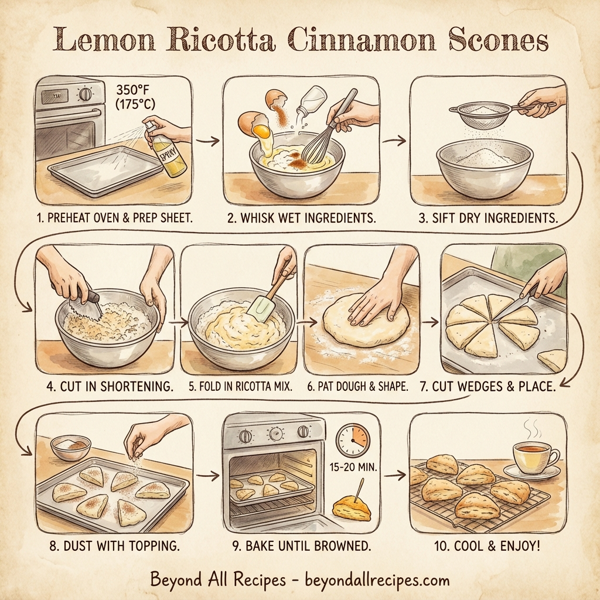 Lemon Ricotta Cinnamon Scones

350°F (175°C)

SPRAY

1. PREHEAT OVEN & PREP SHEET.

2. WHISK WET INGREDIENTS.

3. SIFT DRY INGREDIENTS.

4. CUT IN SHORTENING.

5. FOLD IN RICOTTA MIX.

6. PAT DOUGH & SHAPE.

7. CUT WEDGES & PLACE.

8. DUST WITH TOPPING.

15-20 MIN.

9. BAKE UNTIL BROWNED.

10. COOL & ENJOY!

Beyond All Recipes - beyondallrecipes.com