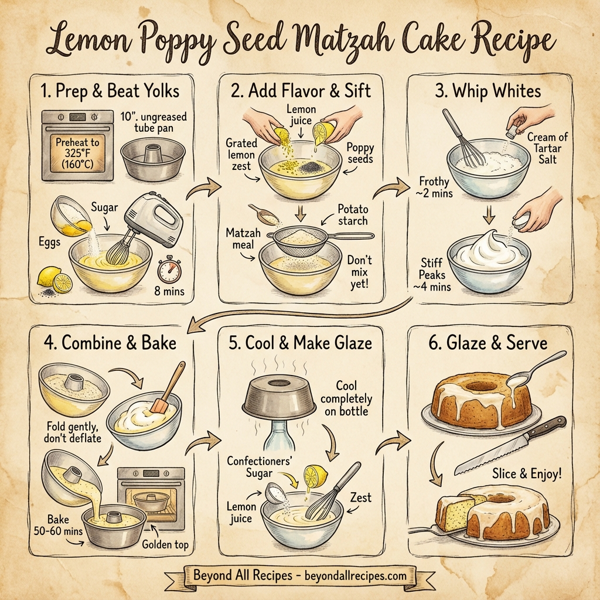 Lemon Poppy Seed Matzah Cake Recipe

1. Prep & Beat Yolks

Preheat to 325°F (160°C)

10". ungreased tube pan

Sugar

Eggs

8 mins

2. Add Flavor & Sift

Lemon juice

Grated lemon zest

Poppy seeds

Potato starch

Matzah meal

Don't mix yet!

3. Whip Whites

Cream of Tartar Salt

Frothy ~2 mins

Stiff Peaks ~4 mins

4. Combine & Bake

Fold gently, don't deflate

Bake 50-60 mins

Golden top

5. Cool & Make Glaze

Cool completely on bottle

Confectioners' Sugar

Lemon juice

Zest

6. Glaze & Serve

Slice & Enjoy!

Beyond All Recipes - beyondallrecipes.com