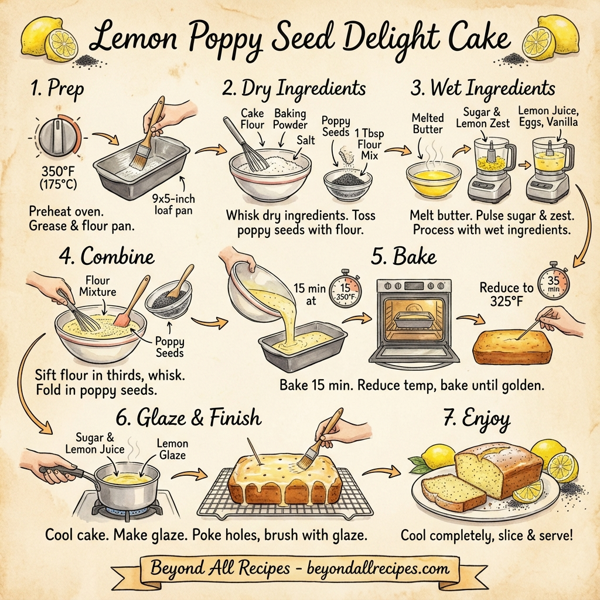 Lemon Poppy Seed Delight Cake

1. Prep

350°F (175°C)

9x5-inch loaf pan

Preheat oven. Grease & flour pan.

2. Dry Ingredients

Cake Flour

Baking Powder

Salt

Poppy Seeds

1 Tbsp Flour Mix

Whisk dry ingredients. Toss poppy seeds with flour.

3. Wet Ingredients

Melted Butter

Sugar & Lemon Zest

Lemon Juice, Eggs, Vanilla

Melt butter. Pulse sugar & zest. Process with wet ingredients.

4. Combine

Flour Mixture

Poppy Seeds

Sift flour in thirds, whisk. Fold in poppy seeds.

5. Bake

15 min at

15 350°F

Reduce to 325°F

35 min

Bake 15 min. Reduce temp, bake until golden.

6. Glaze & Finish

Sugar & Lemon Juice

Lemon Glaze

Cool cake. Make glaze. Poke holes, brush with glaze.

7. Enjoy

Cool completely, slice & serve!

Beyond All Recipes - beyondallrecipes.com