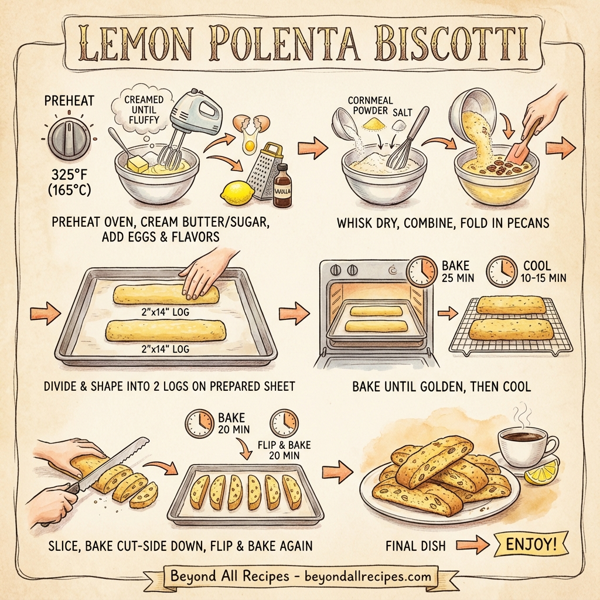 LEMON POLENTA BISCOTTI

PREHEAT

325°F (165°C)

CREAMED UNTIL FLUFFY

VANILLA

PREHEAT OVEN, CREAM BUTTER/SUGAR, ADD EGGS & FLAVORS

CORNMEAL POWDER SALT

WHISK DRY, COMBINE, FOLD IN PECANS

2"x14" LOG

2"x14" LOG

DIVIDE & SHAPE INTO 2 LOGS ON PREPARED SHEET

BAKE 25 MIN

COOL 10-15 MIN

BAKE UNTIL GOLDEN, THEN COOL

BAKE 20 MIN

FLIP & BAKE 20 MIN

SLICE, BAKE CUT-SIDE DOWN, FLIP & BAKE AGAIN

FINAL DISH

ENJOY!

Beyond All Recipes - beyondallrecipes.com