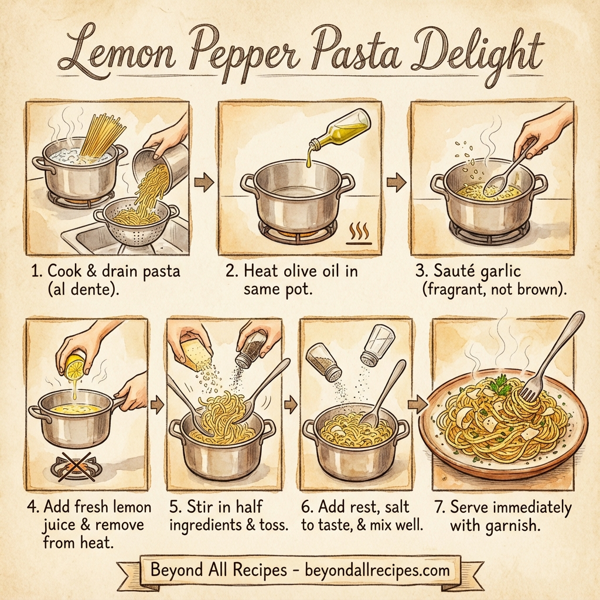 Lemon Pepper Pasta Delight

1. Cook & drain pasta (al dente).

2. Heat olive oil in same pot.

3. Sauté garlic (fragrant, not brown).

4. Add fresh lemon juice & remove from heat.

5. Stir in half ingredients & toss.

6. Add rest, salt to taste, & mix well.

7. Serve immediately with garnish.

Beyond All Recipes - beyondallrecipes.com