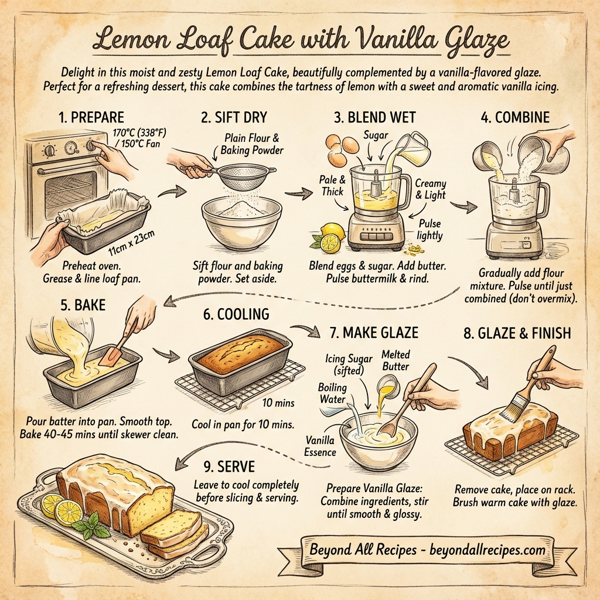 Lemon Loaf Cake with Vanilla Glaze

Delight in this moist and zesty Lemon Loaf Cake, beautifully complemented by a vanilla-flavored glaze. Perfect for a refreshing dessert, this cake combines the tartness of lemon with a sweet and aromatic vanilla icing.

1. PREPARE

170°C (338°F) / 150°C Fan

11cm x 23cm

Preheat oven. Grease & line loaf pan.

2. SIFT DRY

Plain Flour & Baking Powder

Sift flour and baking powder. Set aside.

3. BLEND WET

Sugar

Pale & Thick

Creamy & Light

Pulse lightly

Blend eggs & sugar. Add butter. Pulse buttermilk & rind.

4. COMBINE

Gradually add flour mixture. Pulse until just combined (don't overmix).

5. BAKE

Pour batter into pan. Smooth top. Bake 40-45 mins until skewer clean.

6. COOLING

10 mins

Cool in pan for 10 mins.

7. MAKE GLAZE

Icing Sugar (sifted)

Melted Butter

Boiling Water

Vanilla Essence

Prepare Vanilla Glaze: Combine ingredients, stir until smooth & glossy.

8. GLAZE & FINISH

Remove cake, place on rack. Brush warm cake with glaze.

9. SERVE

Leave to cool completely before slicing & serving.

Beyond All Recipes - beyondallrecipes.com