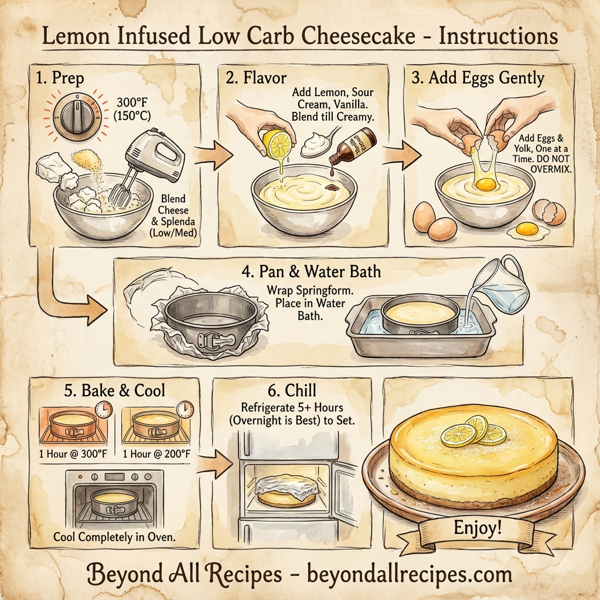 Lemon Infused Low Carb Cheesecake - Instructions

1. Prep

300°F (150°C)

Blend Cheese & Splenda (Low/Med)

2. Flavor

Add Lemon, Sour Cream, Vanilla. Blend till Creamy.

3. Add Eggs Gently

Add Eggs & Yolk, One at a Time. DO NOT OVERMIX.

4. Pan & Water Bath

Wrap Springform. Place in Water Bath.

5. Bake & Cool

1 Hour @ 300°F

1 Hour @ 200°F

Cool Completely in Oven.

6. Chill

Refrigerate 5+ Hours (Overnight is Best) to Set.

Enjoy!

Beyond All Recipes - beyondallrecipes.com