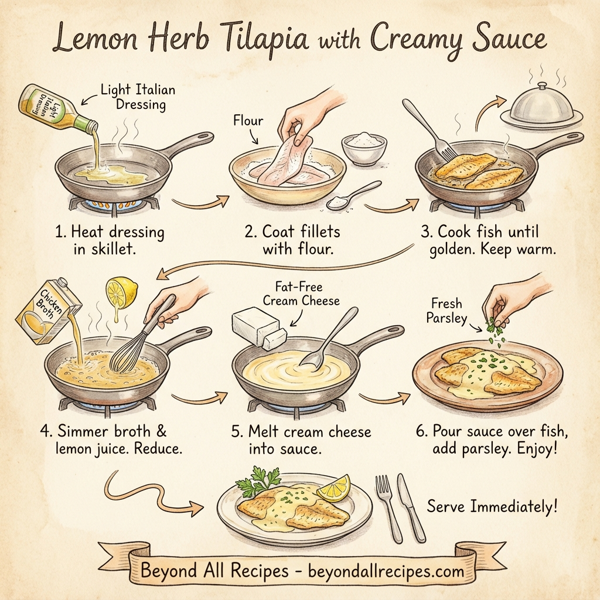 Lemon Herb Tilapia with Creamy Sauce

Light Italian Dressing

Light Italian Dressing

Flour

1. Heat dressing in skillet.

2. Coat fillets with flour.

3. Cook fish until golden. Keep warm.

Chicken Broth

Fat-Free Cream Cheese

Fresh Parsley

4. Simmer broth & lemon juice. Reduce.

5. Melt cream cheese into sauce.

6. Pour sauce over fish, add parsley. Enjoy!

Serve Immediately!

Beyond All Recipes - beyondallrecipes.com