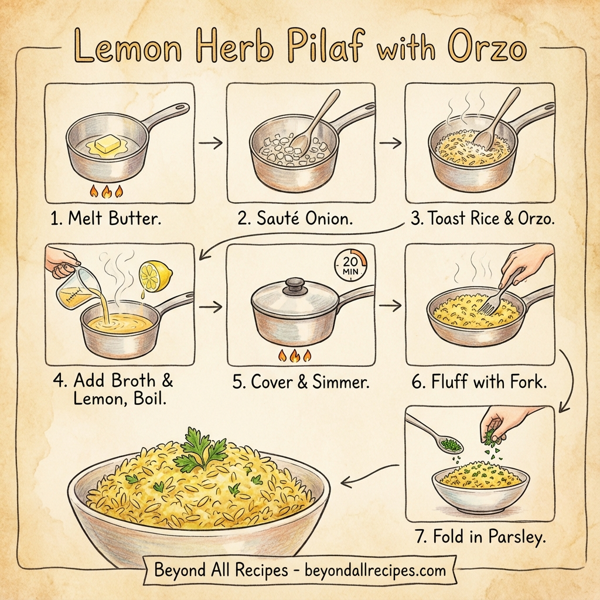 Lemon Herb Pilaf with Orzo

1. Melt Butter.

2. Sauté Onion.

3. Toast Rice & Orzo.

4. Add Broth & Lemon, Boil.

20 MIN

5. Cover & Simmer.

6. Fluff with Fork.

7. Fold in Parsley.

Beyond All Recipes - beyondallrecipes.com