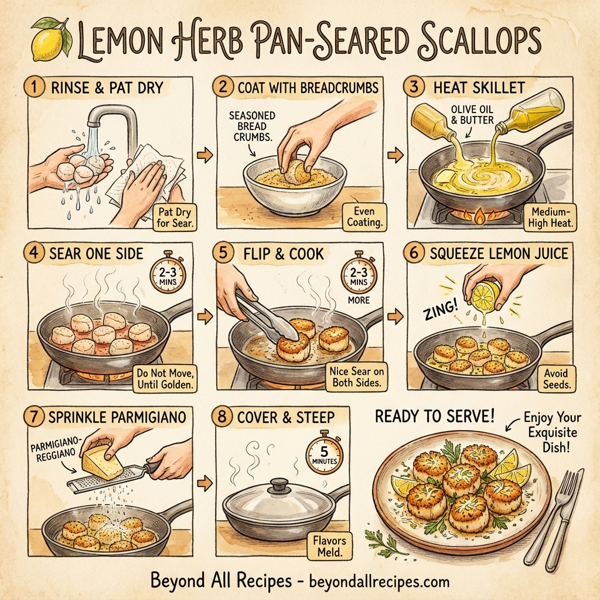 LEMON HERB PAN-SEARED SCALLOPS

1 RINSE & PAT DRY

Pat Dry for Sear.

2 COAT WITH BREADCRUMBS

SEASONED BREAD CRUMBS.

Even Coating.

3 HEAT SKILLET

OLIVE OIL & BUTTER

Medium-High Heat.

4 SEAR ONE SIDE

2-3 MINS

Do Not Move, Until Golden.

5 FLIP & COOK

2-3 MINS MORE

Nice Sear on Both Sides.

6 SQUEEZE LEMON JUICE

ZING!

Avoid Seeds.

7 SPRINKLE PARMIGIANO

PARMIGIANO-REGGIANO

8 COVER & STEEP

5 MINUTES

Flavors Meld.

READY TO SERVE!

Enjoy Your Exquisite Dish!

Beyond All Recipes - beyondallrecipes.com