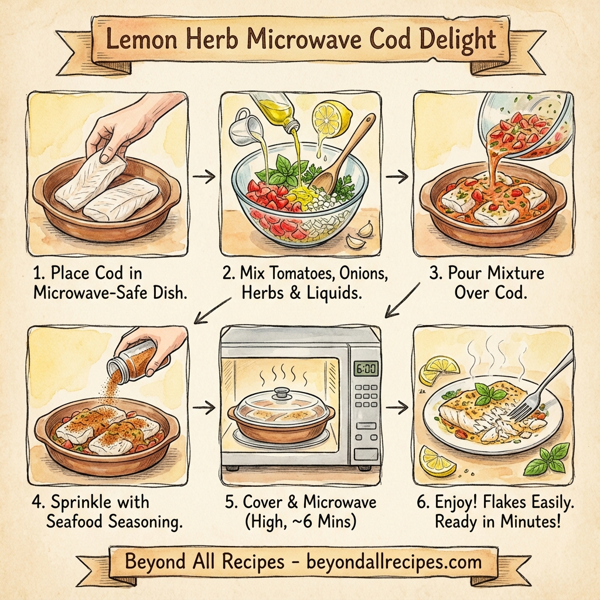 Lemon Herb Microwave Cod Delight

1. Place Cod in Microwave-Safe Dish.

2. Mix Tomatoes, Onions, Herbs & Liquids.

3. Pour Mixture Over Cod.

4. Sprinkle with Seafood Seasoning.

6:00

5. Cover & Microwave (High, ~6 Mins)

6. Enjoy! Flakes Easily. Ready in Minutes!

Beyond All Recipes - beyondallrecipes.com