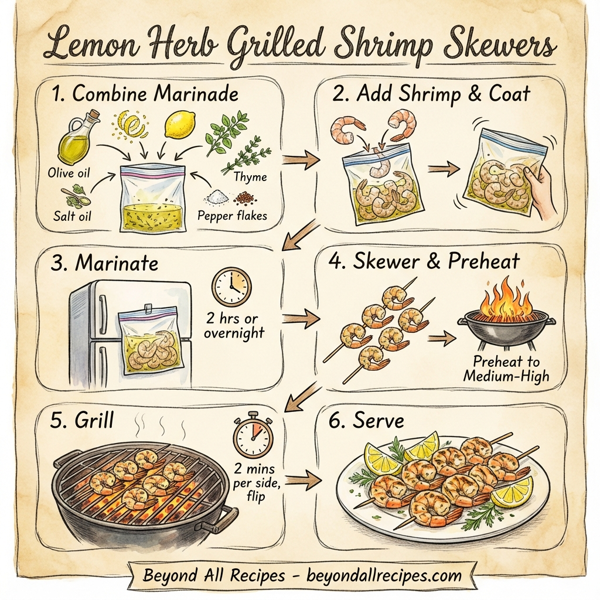 Lemon Herb Grilled Shrimp Skewers

1. Combine Marinade

Olive oil

Salt oil

Thyme

Pepper flakes

2. Add Shrimp & Coat

3. Marinate

2 hrs or overnight

4. Skewer & Preheat

Preheat to Medium-High

5. Grill

2 mins per side, flip

6. Serve

Beyond All Recipes - beyondallrecipes.com