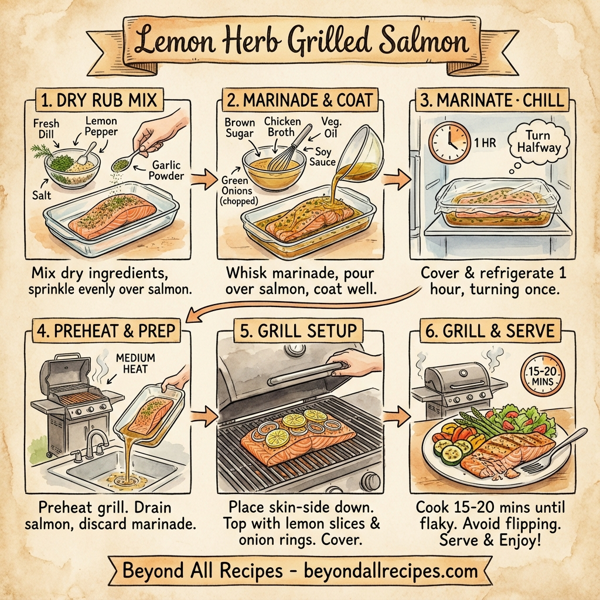 Lemon Herb Grilled Salmon

1. DRY RUB MIX

Fresh Dill

Lemon Pepper

Garlic Powder

Salt

Mix dry ingredients, sprinkle evenly over salmon.

2. MARINADE & COAT

Brown Sugar

Chicken Broth

Veg. Oil

Soy Sauce

Green Onions (chopped)

Whisk marinade, pour over salmon, coat well.

3. MARINATE · CHILL

1 HR

Turn Halfway

Cover & refrigerate 1 hour, turning once.

4. PREHEAT & PREP

MEDIUM HEAT

Preheat grill. Drain salmon, discard marinade.

5. GRILL SETUP

Place skin-side down. Top with lemon slices & onion rings. Cover.

6. GRILL & SERVE

15-20 MINS

Cook 15-20 mins until flaky. Avoid flipping. Serve & Enjoy!

Beyond All Recipes - beyondallrecipes.com