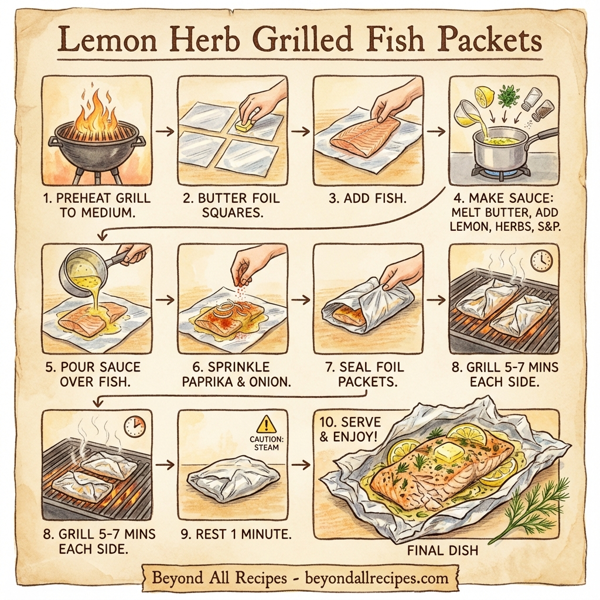 Lemon Herb Grilled Fish Packets

1. PREHEAT GRILL TO MEDIUM.

2. BUTTER FOIL SQUARES.

3. ADD FISH.

4. MAKE SAUCE: MELT BUTTER, ADD LEMON, HERBS, S&P.

5. POUR SAUCE OVER FISH.

6. SPRINKLE PAPRIKA & ONION.

7. SEAL FOIL PACKETS.

8. GRILL 5-7 MINS EACH SIDE.

8. GRILL 5-7 MINS EACH SIDE.

CAUTION: STEAM

9. REST 1 MINUTE.

10. SERVE & ENJOY!

FINAL DISH

Beyond All Recipes - beyondallrecipes.com