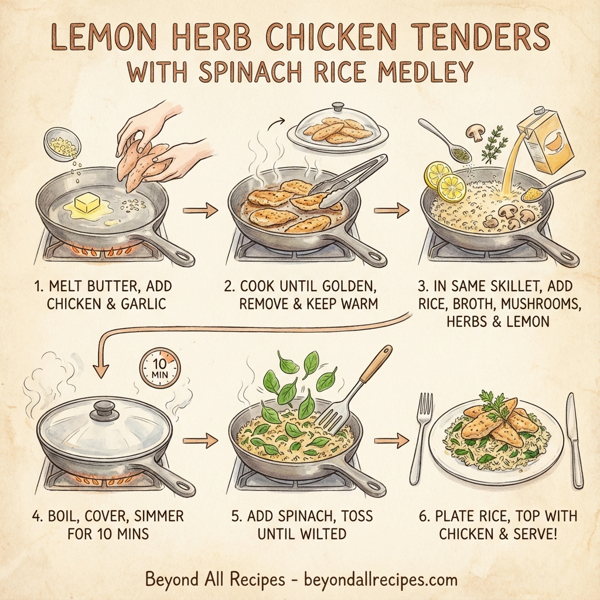 LEMON HERB CHICKEN TENDERS
WITH SPINACH RICE MEDLEY

1. MELT BUTTER, ADD CHICKEN & GARLIC

2. COOK UNTIL GOLDEN, REMOVE & KEEP WARM

3. IN SAME SKILLET, ADD RICE, BROTH, MUSHROOMS, HERBS & LEMON

10 MIN

4. BOIL, COVER, SIMMER FOR 10 MINS

5. ADD SPINACH, TOSS UNTIL WILTED

6. PLATE RICE, TOP WITH CHICKEN & SERVE!

Beyond All Recipes - beyondallrecipes.com